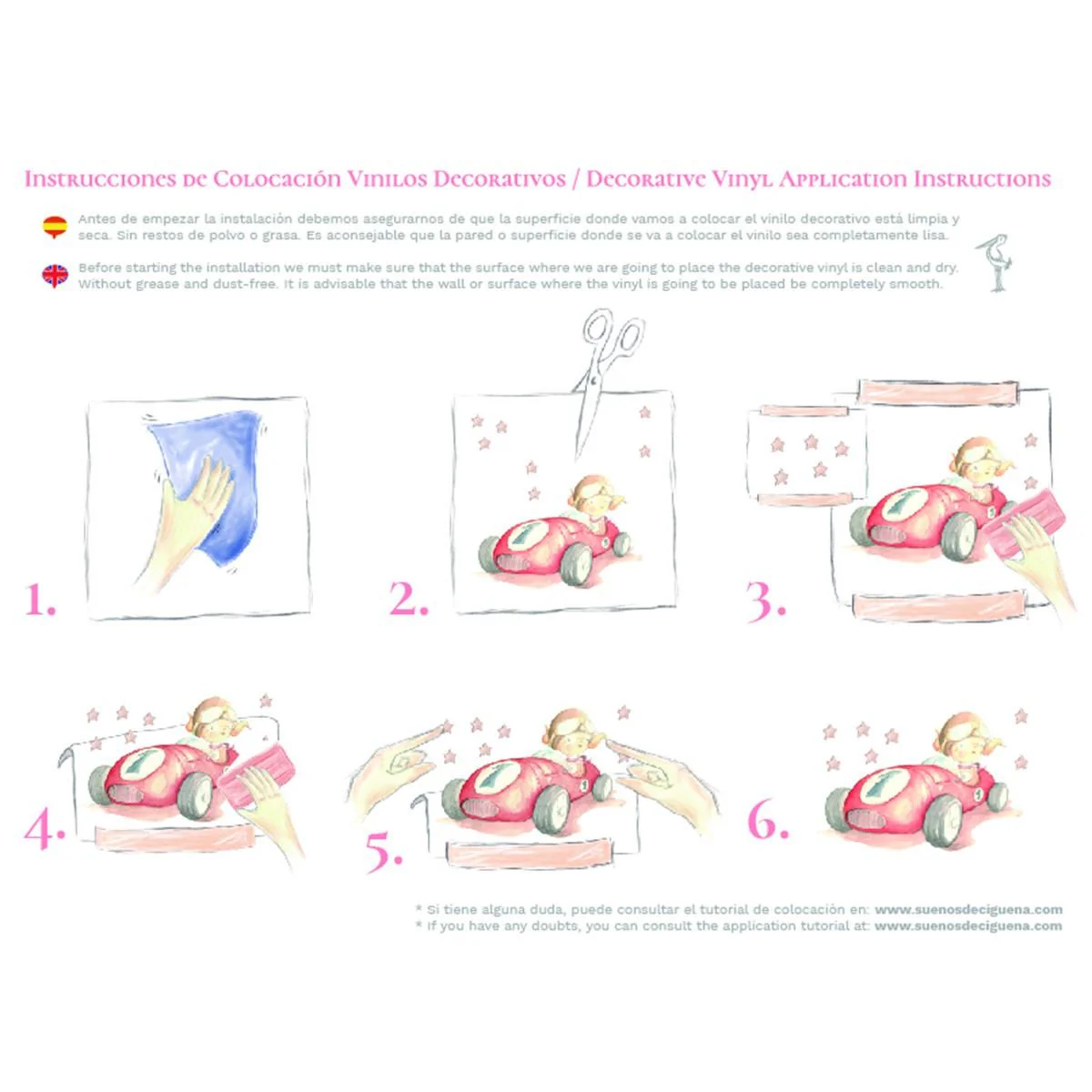 Instrucciones de Colocación Vinilos Decorativos / Decorative Vinyl Application Instructions

Antes de empezar la instalación debemos asegurarnos de que la superficie donde vamos a colocar el vinilo decorativo está limpia y seca. Sin restos de polvo o grasa. Es aconsejable que la pared o superficie donde se va a colocar el vinilo sea completamente lisa.

Before starting the installation we must make sure that the surface where we are going to place the decorative vinyl is clean and dry. Without grease and dust-free. It is advisable that the wall or surface where the vinyl is going to be placed be completely smooth.

1.

2.

3.

4.

5.

6.

* Si tiene alguna duda, puede consultar el tutorial de colocación en: www.suenosdeciguena.com
* If you have any doubts, you can consult the application tutorial at: www.suenosdeciguena.com